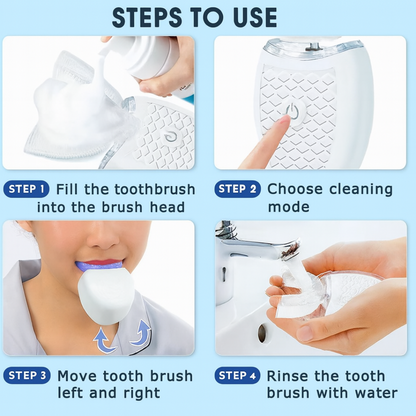 STEPS TO USE

STEP 1 Fill the toothbrush into the brush head

STEP 2 Choose cleaning mode

STEP 3 Move tooth brush left and right

STEP 4 Rinse the tooth brush with water